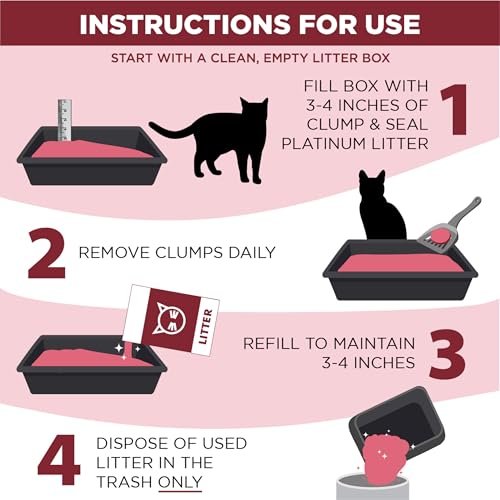 INSTRUCTIONS FOR USE

START WITH A CLEAN, EMPTY LITTER BOX

FILL BOX WITH 3-4 INCHES OF CLUMP & SEAL PLATINUM LITTER 1

2 REMOVE CLUMPS DAILY

LITTER

REFILL TO MAINTAIN 3-4 INCHES 3

4 DISPOSE OF USED LITTER IN THE TRASH ONLY